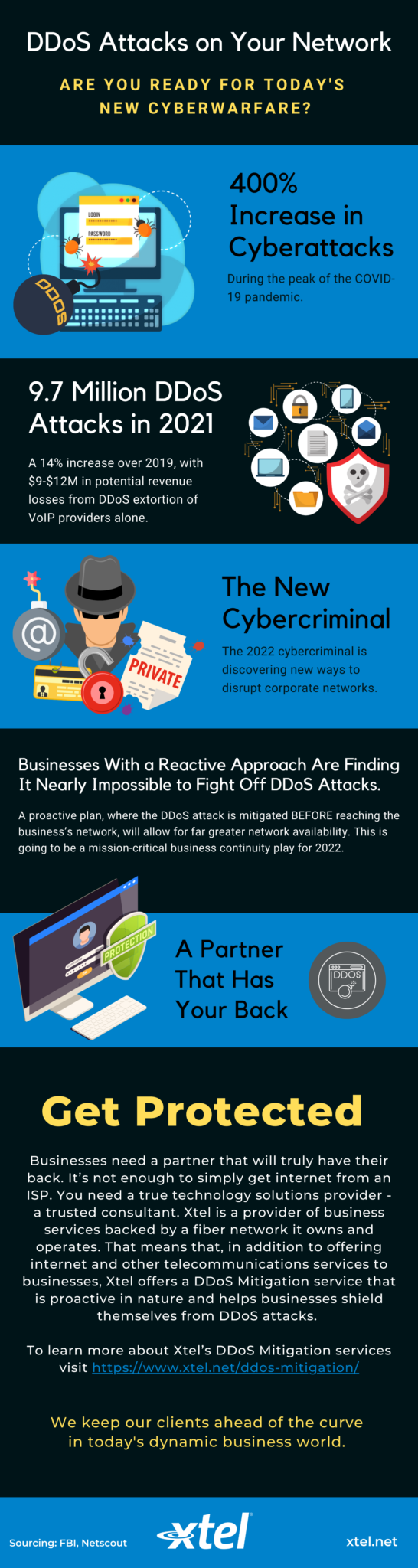 DDoS Attacks on Your Network

ARE YOU READY FOR TODAY'S NEW CYBERWARFARE?

LOGIN
PASSWORD
DDOS

400% Increase in Cyberattacks

During the peak of the COVID-19 pandemic.

9.7 Million DDoS Attacks in 2021

A 14% increase over 2019, with $9-$12M in potential revenue losses from DDoS extortion of VoIP providers alone.

PRIVATE

The New Cybercriminal

The 2022 cybercriminal is discovering new ways to disrupt corporate networks.

Businesses With a Reactive Approach Are Finding It Nearly Impossible to Fight Off DDoS Attacks.

A proactive plan, where the DDoS attack is mitigated BEFORE reaching the business's network, will allow for far greater network availability. This is going to be a mission-critical business continuity play for 2022.

PROTECTION

A Partner That Has Your Back

DDOS

Get Protected

Businesses need a partner that will truly have their back. It's not enough to simply get internet from an ISP. You need a true technology solutions provider - a trusted consultant. Xtel is a provider of business services backed by a fiber network it owns and operates. That means that, in addition to offering internet and other telecommunications services to businesses, Xtel offers a DDoS Mitigation service that is proactive in nature and helps businesses shield themselves from DDoS attacks.

To learn more about Xtel's DDoS Mitigation services visit https://www.xtel.net/ddos-mitigation/

We keep our clients ahead of the curve in today's dynamic business world.

Sourcing: FBI, Netscout

xtel

xtel.net